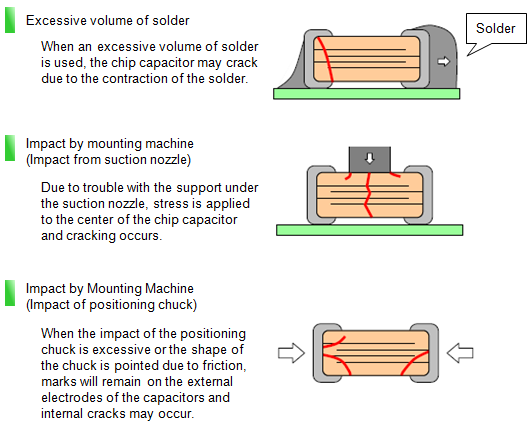 Excessive volume of solder

When an excessive volume of solder is used, the chip capacitor may crack due to the contraction of the solder.

Solder

Impact by mounting machine (Impact from suction nozzle)

Due to trouble with the support under the suction nozzle, stress is applied to the center of the chip capacitor and cracking occurs.

Impact by Mounting Machine (Impact of positioning chuck)

When the impact of the positioning chuck is excessive or the shape of the chuck is pointed due to friction, marks will remain on the external electrodes of the capacitors and internal cracks may occur.