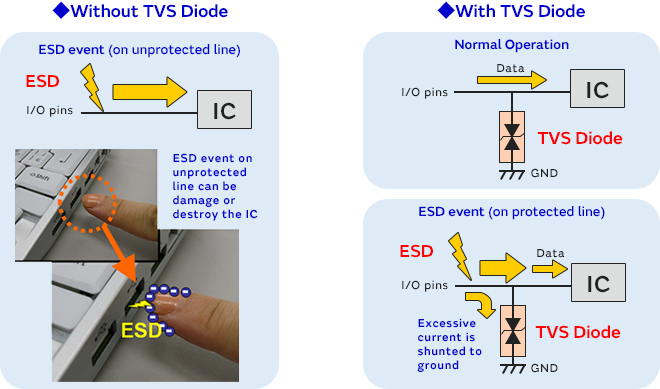 ◆Without TVS Diode

ESD event (on unprotected line)

ESD

I/O pins

IC

Shift

ESD event on unprotected line can be damage or destroy the IC

ESD

◆With TVS Diode

Normal Operation

Data

I/O pins

IC

TVS Diode

GND

ESD event (on protected line)

ESD

Data

I/O pins

IC

Excessive current is shunted to ground

TVS Diode

GND