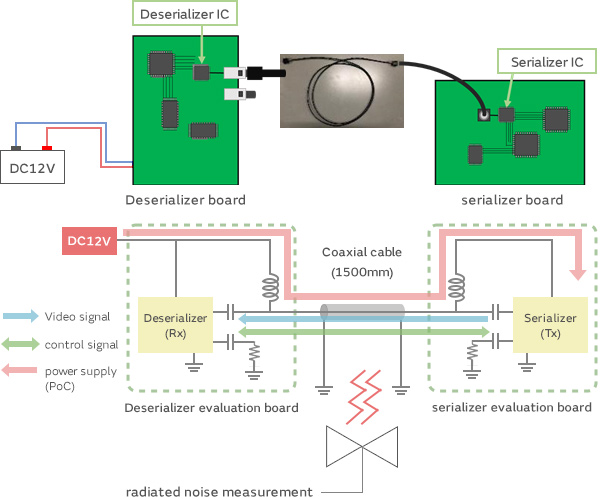 Deserializer IC

Serializer IC

DC12V

Deserializer board

serializer board

DC12V

Coaxial cable
(1500mm)

Video signal

control signal

power supply
(PoC)

Deserializer
(Rx)

Serializer
(Tx)

Deserializer evaluation board

serializer evaluation board

radiated noise measurement