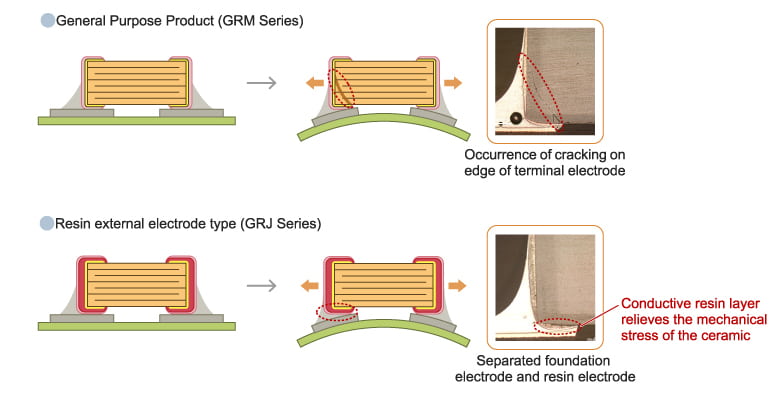 General Purpose Product (GRM Series)

Occurrence of cracking on edge of terminal electrode

Resin external electrode type (GRJ Series)

Conductive resin layer relieves the mechanical stress of the ceramic

Separated foundation electrode and resin electrode