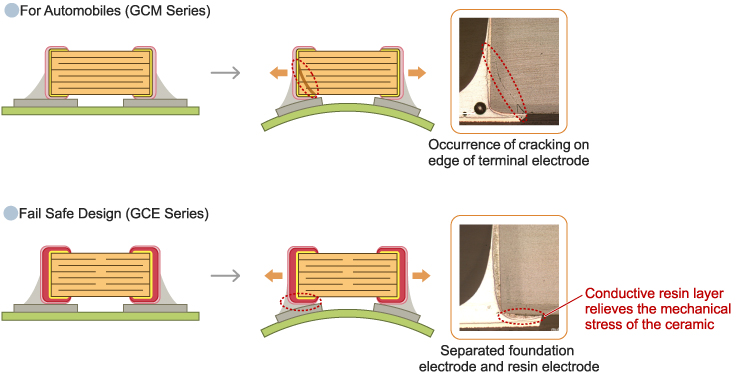 For Automobiles (GCM Series)

Occurrence of cracking on edge of terminal electrode

Fail Safe Design (GCE Series)

Conductive resin layer relieves the mechanical stress of the ceramic

Separated foundation electrode and resin electrode